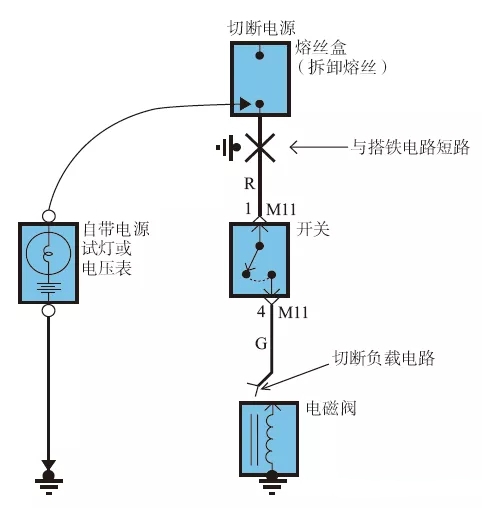 切断电源

熔丝盒
（拆卸熔丝）

与搭铁电路短路

R

1 M11

开关

自带电源
试灯或
电压表

4 M11

G

切断负载电路

电磁阀