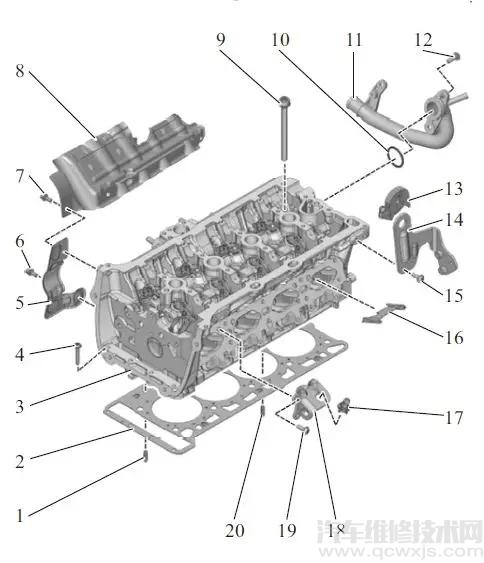 9
10
11
12
8
7
13
14
6
15
5
16
4
3
17
2
1
20
19
18
汽车维修技术网
www.qcwxjs.com