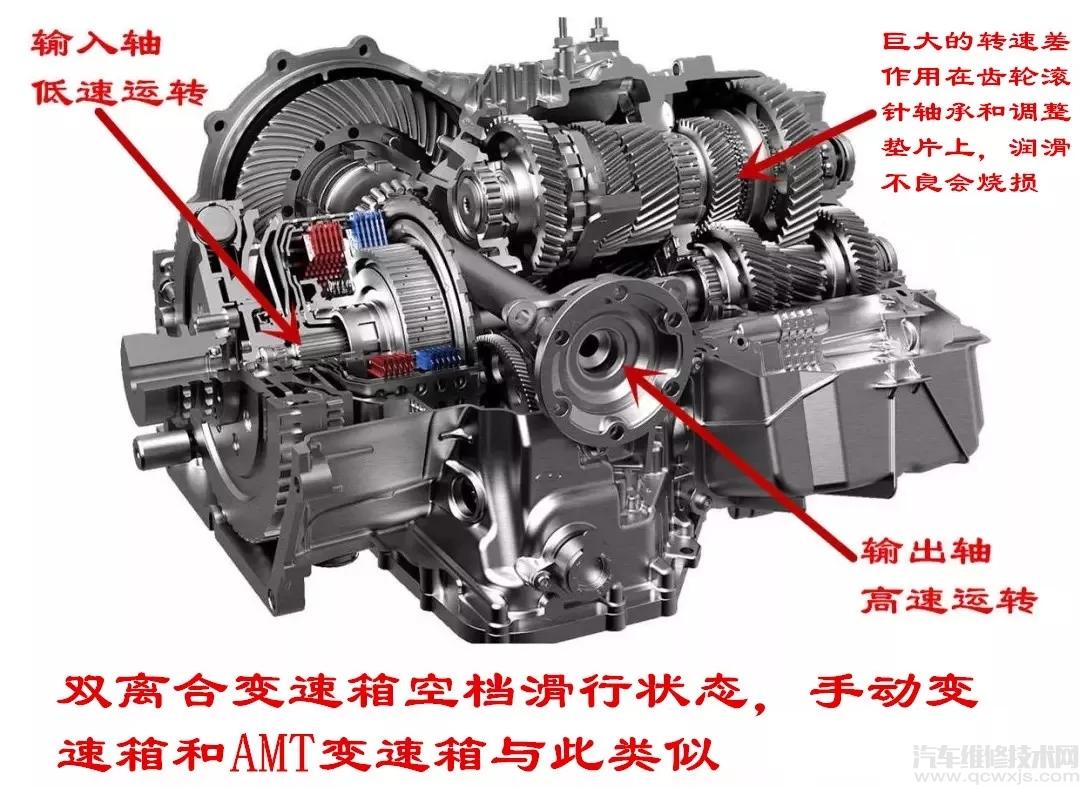 输入轴
低速运转

巨大的转速差作用在齿轮滚针轴承和调整垫片上，润滑不良会烧损

输出轴
高速运转

双离合变速箱空档滑行状态，手动变速箱和AMT变速箱与此类似

汽车维修技术网
www.qcwxjs.com