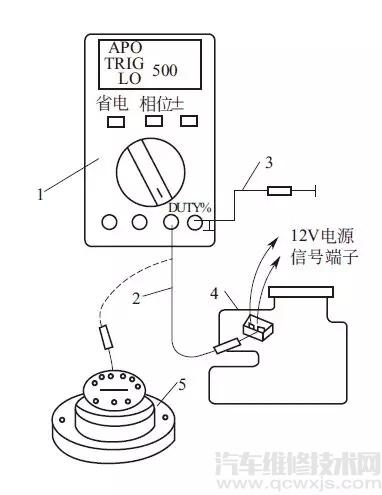 APO
TRIG
LO 500

省电 相位±

1

3

DUTY%

12V电源
信号端子

2

4

5

汽车维修技术网
www.qcwxjs.com