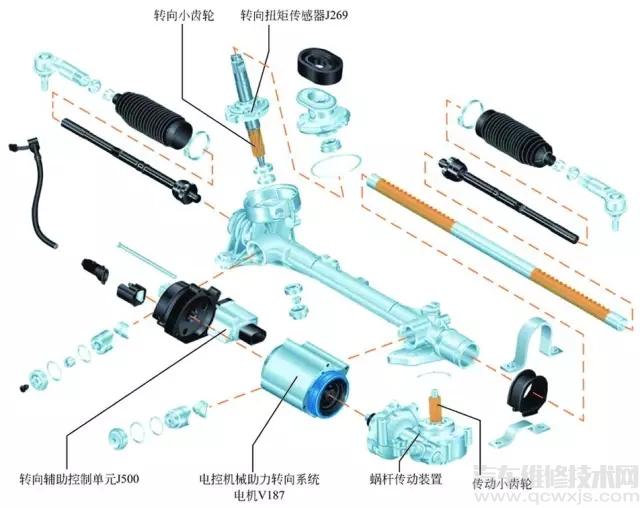 转向小齿轮

转向扭矩传感器J269

转向辅助控制单元J500

电控机械助力转向系统电机V187

蜗杆传动装置

传动小齿轮

汽车维修技术网
www.qcwxjs.com