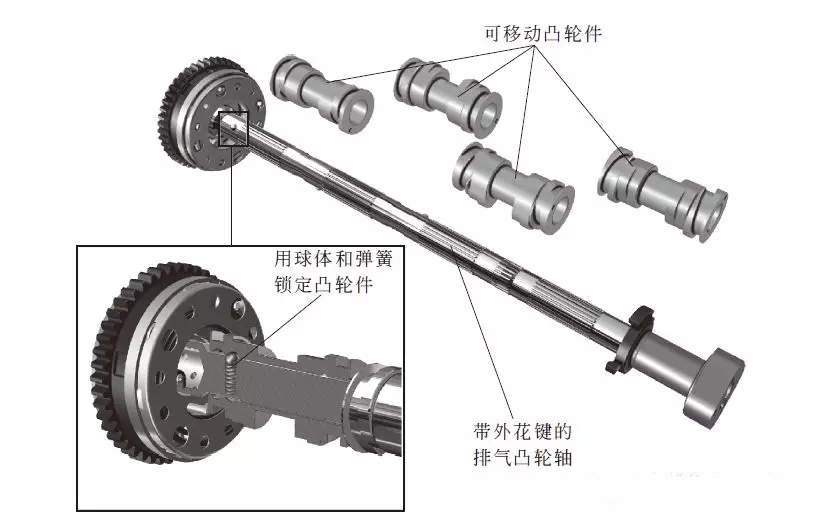 可移动凸轮件

用球体和弹簧锁定凸轮件

带外花键的排气凸轮轴