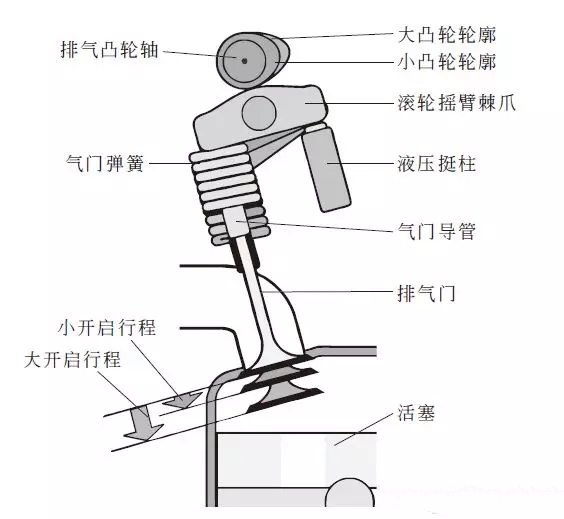 排气凸轮轴
大凸轮轮廓
小凸轮轮廓
滚轮摇臂棘爪
气门弹簧
液压挺柱
气门导管
排气门
小开启行程
大开启行程
活塞