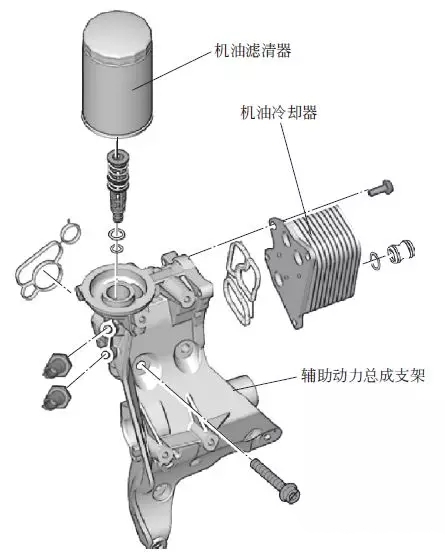 机油滤清器

机油冷却器

辅助动力总成支架