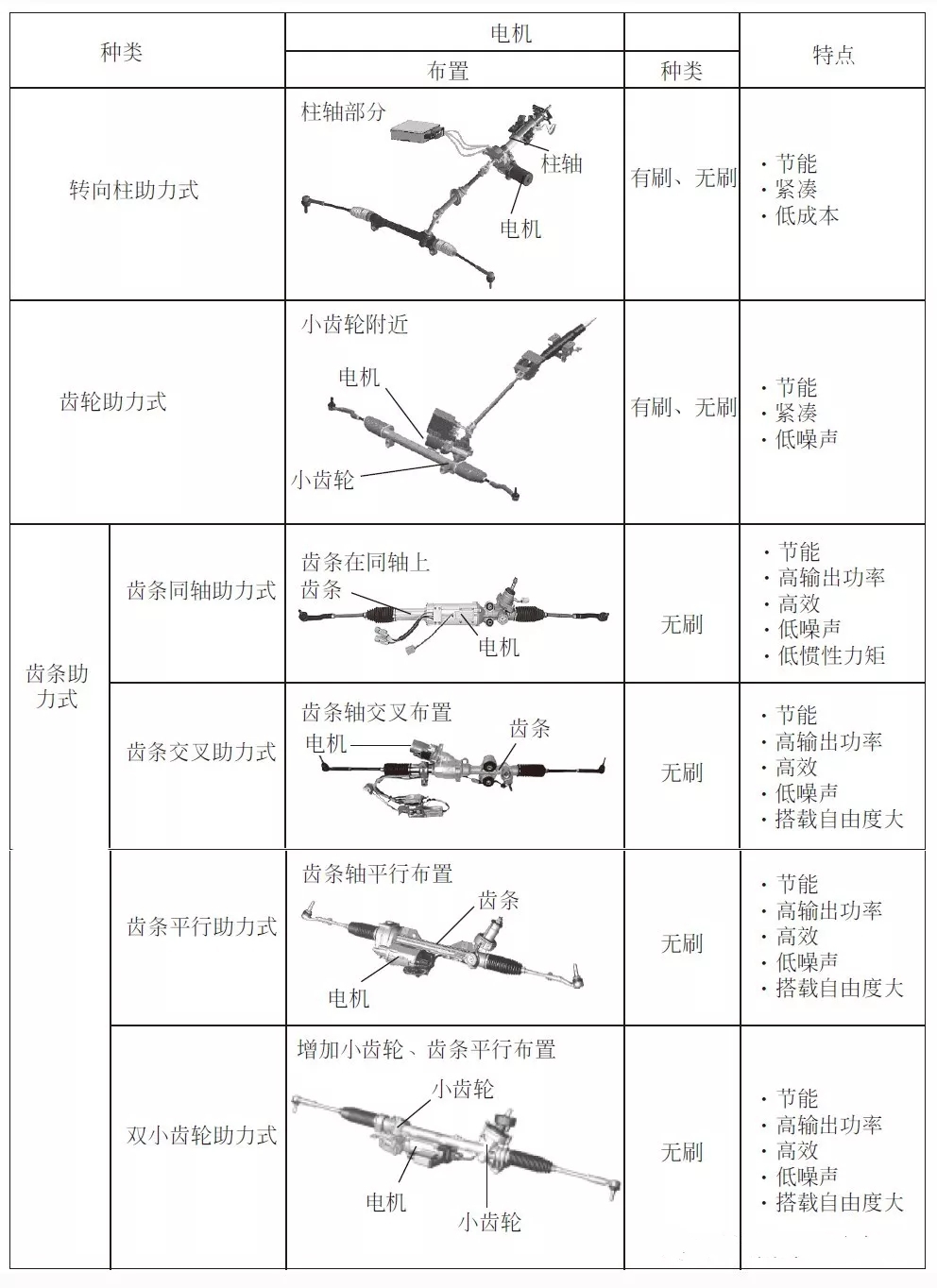 | 种类 | | 电机 布置 | 电机 种类 | 特点 |
|---|---|---|---|---|
| 转向柱助力式 | | 柱轴部分 柱轴 电机 | 有刷、无刷 | · 节能 · 紧凑 · 低成本 |
| 齿轮助力式 | | 小齿轮附近 电机 小齿轮 | 有刷、无刷 | · 节能 · 紧凑 · 低噪声 |
| 齿条助力式 | 齿条同轴助力式 | 齿条在同轴上 齿条 电机 | 无刷 | · 节能 · 高输出功率 · 高效 · 低噪声 · 低惯性力矩 |
| | 齿条交叉助力式 | 齿条轴交叉布置 电机 齿条 | 无刷 | · 节能 · 高输出功率 · 高效 · 低噪声 · 搭载自由度大 |
| | 齿条平行助力式 | 齿条轴平行布置 齿条 电机 | 无刷 | · 节能 · 高输出功率 · 高效 · 低噪声 · 搭载自由度大 |
| | 双小齿轮助力式 | 增加小齿轮、齿条平行布置 小齿轮 电机 小齿轮 | 无刷 | · 节能 · 高输出功率 · 高效 · 低噪声 · 搭载自由度大 |