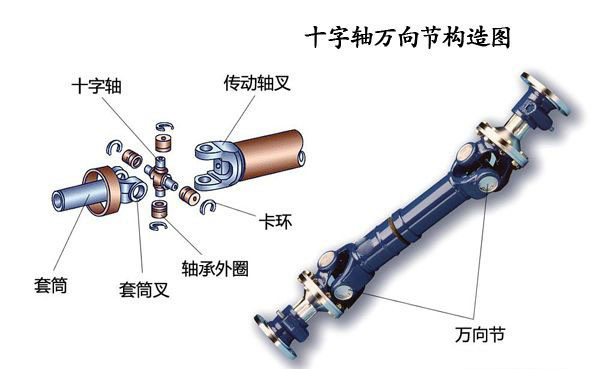 十字轴万向节构造图

十字轴

传动轴叉

卡环

轴承外圈

套筒

套筒叉

万向节