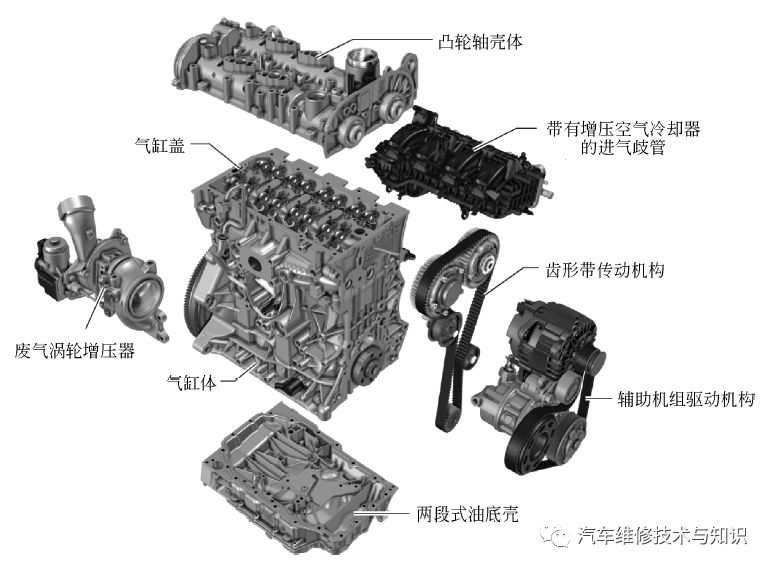 凸轮轴壳体

带有增压空气冷却器的进气歧管

气缸盖

齿形带传动机构

废气涡轮增压器

气缸体

辅助机组驱动机构

两段式油底壳

汽车维修技术与知识