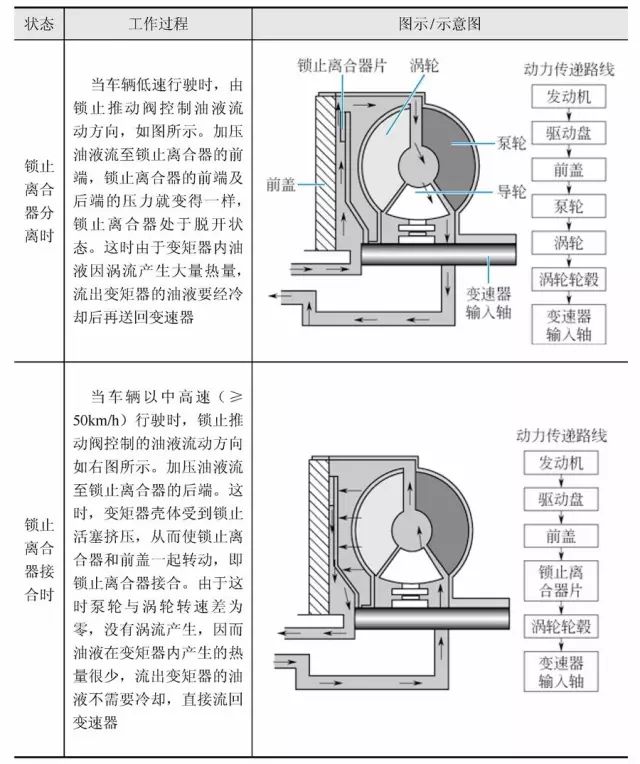 | 状态 | 工作过程 | 图示/示意图 |
|---|---|---|
| 锁止离合器分离时 | 当车辆低速行驶时，由锁止推动阀控制油液流动方向，如图所示。加压油液流至锁止离合器的前端，锁止离合器的前端及后端的压力就变得一样，锁止离合器处于脱开状态。这时由于变矩器内油液因涡流产生大量热量，流出变矩器的油液要经冷却后再送回变速器 | 锁止离合器片 涡轮 泵轮 前盖 导轮 变速器输入轴 动力传递路线 发动机 驱动盘 前盖 泵轮 涡轮 涡轮轮毂 变速器输入轴 |
| 锁止离合器接合时 | 当车辆以中高速（≥50km/h）行驶时，锁止推动阀控制的油液流动方向如右图所示。加压油液流至锁止离合器的后端。这时，变矩器壳体受到锁止活塞挤压，从而使锁止离合器和前盖一起转动，即锁止离合器接合。由于这时泵轮与涡轮转速差为零，没有涡流产生，因而油液在变矩器内产生的热量很少，流出变矩器的油液不需要冷却，直接流回变速器 | 动力传递路线 发动机 驱动盘 前盖 锁止离合器片 涡轮轮毂 变速器输入轴 |