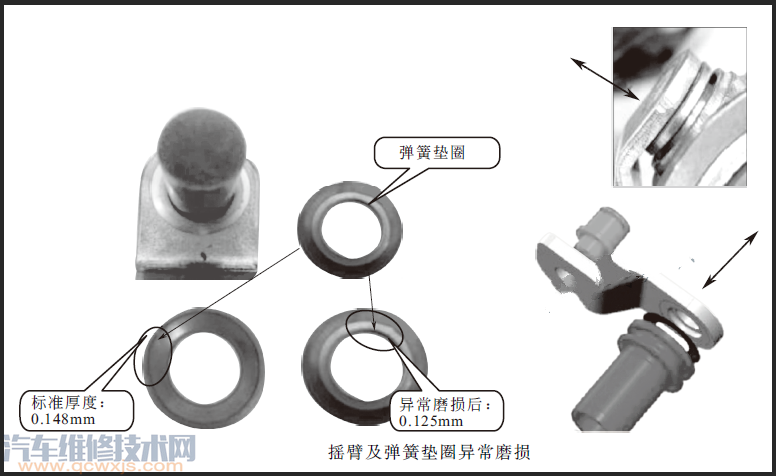 弹簧垫圈

标准厚度：
0.148mm

异常磨损后：
0.125mm

摇臂及弹簧垫圈异常磨损

汽车维修技术网
www.qcwxjs.com