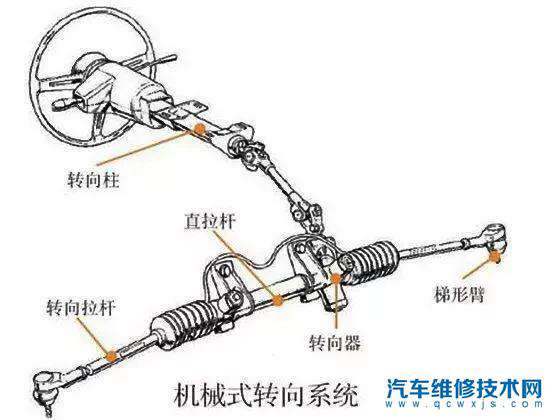 转向柱

直拉杆

梯形臂

转向拉杆

转向器

机械式转向系统

汽车维修技术网
www.qcwxjs.com