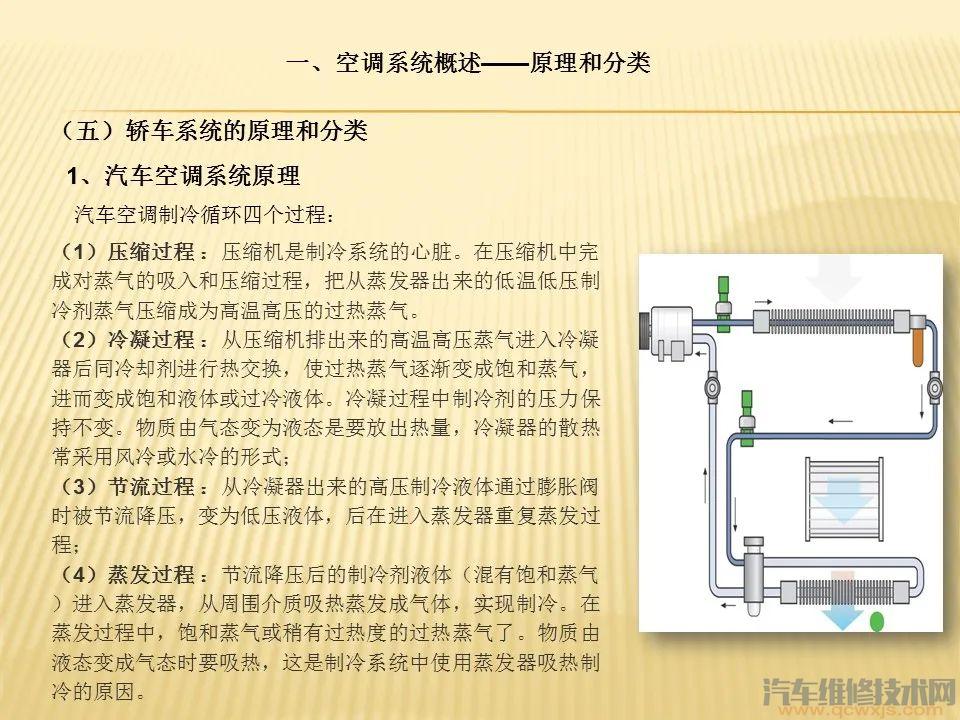 一、空调系统概述——原理和分类

（五）轿车系统的原理和分类

1、汽车空调系统原理

汽车空调制冷循环四个过程：

（1）压缩过程：压缩机是制冷系统的心脏。在压缩机中完成对蒸气的吸入和压缩过程，把从蒸发器出来的低温低压制冷剂蒸气压缩成为高温高压的过热蒸气。

（2）冷凝过程：从压缩机排出来的高温高压蒸气进入冷凝器后同冷却剂进行热交换，使过热蒸气逐渐变成饱和蒸气，进而变成饱和液体或过冷液体。冷凝过程中制冷剂的压力保持不变。物质由气态变为液态是要放出热量，冷凝器的散热常采用风冷或水冷的形式；

（3）节流过程：从冷凝器出来的高压制冷液体通过膨胀阀时被节流降压，变为低压液体，后在进入蒸发器重复蒸发过程；

（4）蒸发过程：节流降压后的制冷剂液体（混有饱和蒸气）进入蒸发器，从周围介质吸热蒸发成气体，实现制冷。在蒸发过程中，饱和蒸气或稍有过热度的过热蒸气了。物质由液态变成气态时要吸热，这是制冷系统中使用蒸发器吸热制冷的原因。

汽车维修技术网
www.qcwxjs.com