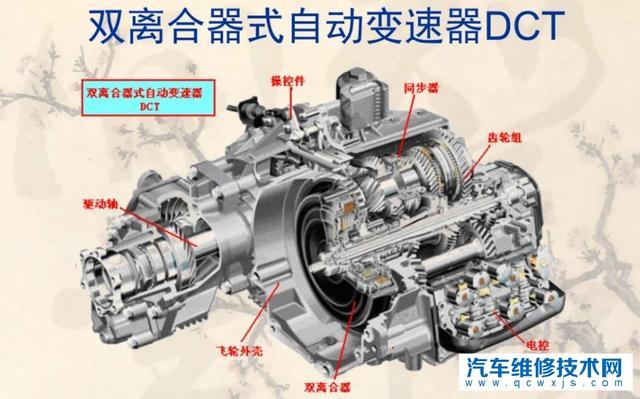 双离合器式自动变速器DCT

双离合器式自动变速器
DCT

操控件

同步器

齿轮组

驱动轴

飞轮外壳

双离合器

电控

汽车维修技术网
www.qcwxjs.com