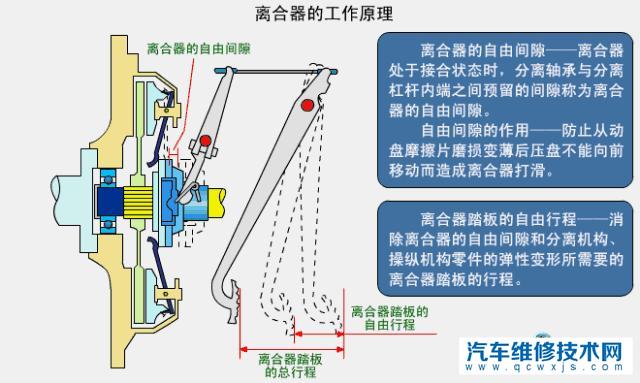 离合器的工作原理

离合器的自由间隙

离合器的自由间隙——离合器处于接合状态时，分离轴承与分离杠杆内端之间预留的间隙称为离合器的自由间隙。

自由间隙的作用——防止从动盘摩擦片磨损变薄后压盘不能向前移动而造成离合器打滑。

离合器踏板的自由行程——消除离合器的自由间隙和分离机构、操纵机构零件的弹性变形所需要的离合器踏板的行程。

离合器踏板的自由行程

离合器踏板的总行程

汽车维修技术网
www.qcwxjs.com