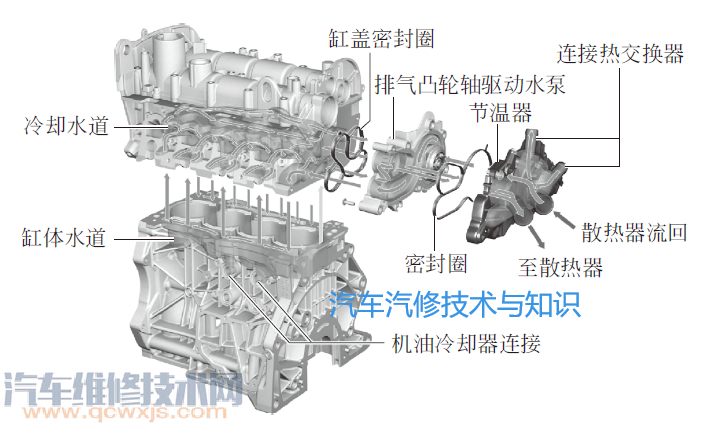 缸盖密封圈
连接热交换器
排气凸轮轴驱动水泵
节温器
冷却水道
缸体水道
散热器流回
密封圈
至散热器
汽车汽修技术与知识
机油冷却器连接
汽车维修技术网
www.qcwxjs.com