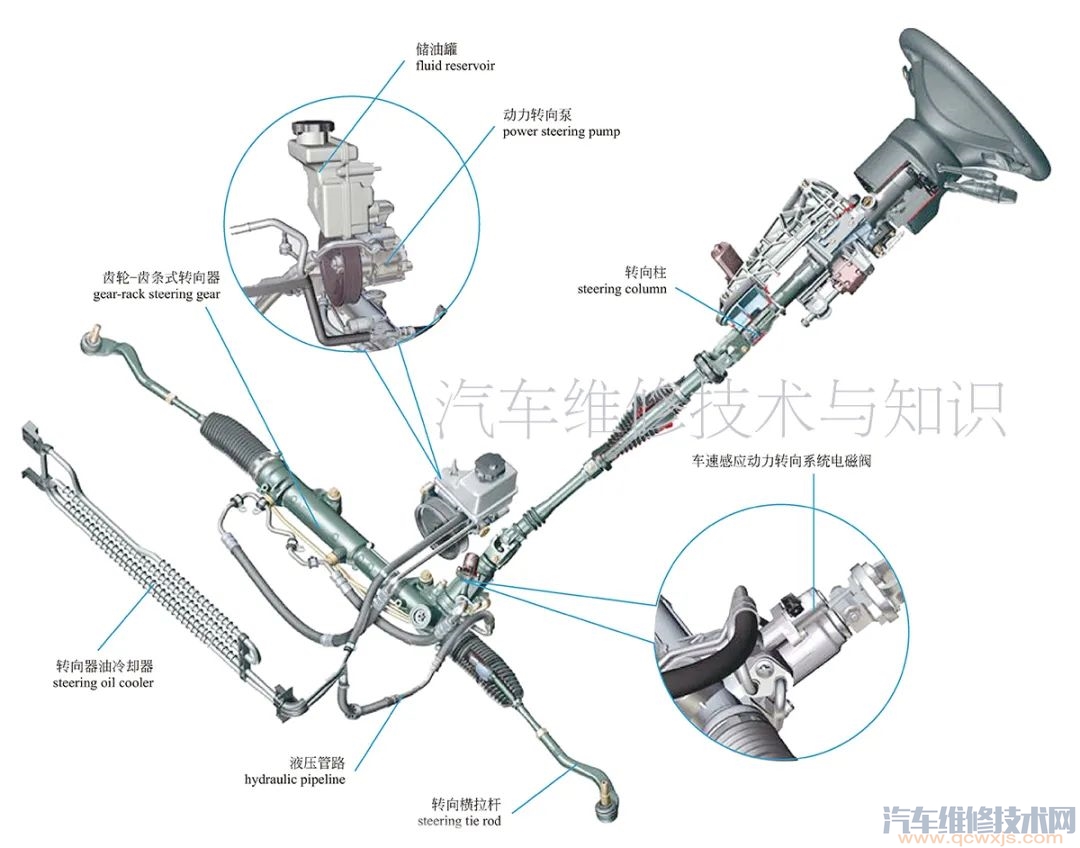 储油罐
fluid reservoir

动力转向泵
power steering pump

齿轮-齿条式转向器
gear-rack steering gear

转向柱
steering column

汽车维修技术与知识

车速感应动力转向系统电磁阀

转向器油冷却器
steering oil cooler

液压管路
hydraulic pipeline

转向横拉杆
steering tie rod

汽车维修技术网
www.qcwxjs.com