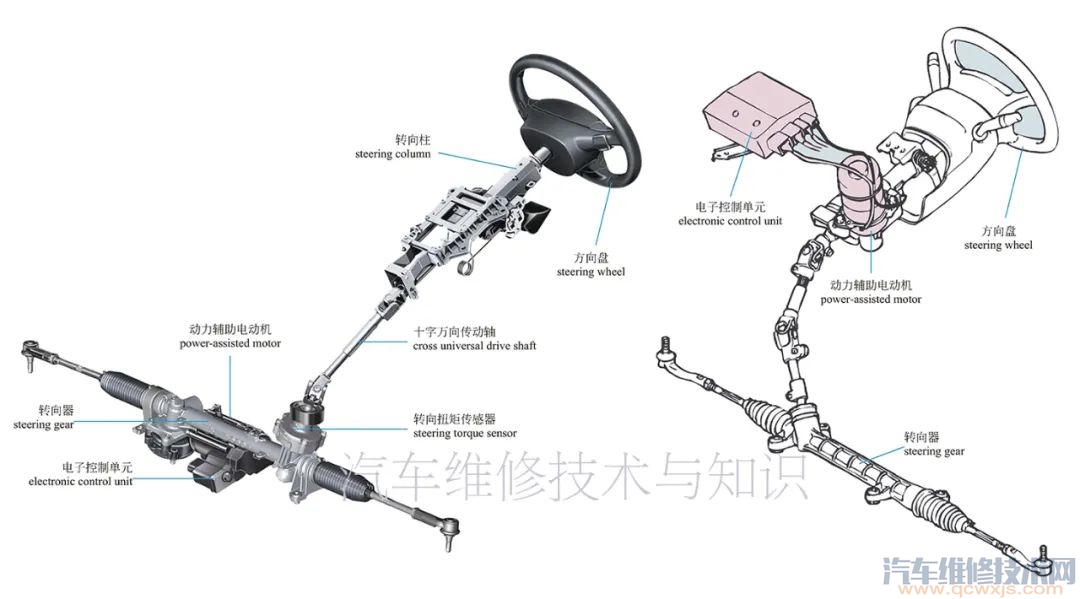 转向柱
steering column

方向盘
steering wheel

动力辅助电动机
power-assisted motor

十字万向传动轴
cross universal drive shaft

转向器
steering gear

转向扭矩传感器
steering torque sensor

电子控制单元
electronic control unit

汽车维修技术与知识

电子控制单元
electronic control unit

方向盘
steering wheel

动力辅助电动机
power-assisted motor

转向器
steering gear

汽车维修技术网
www.qcwxjs.com