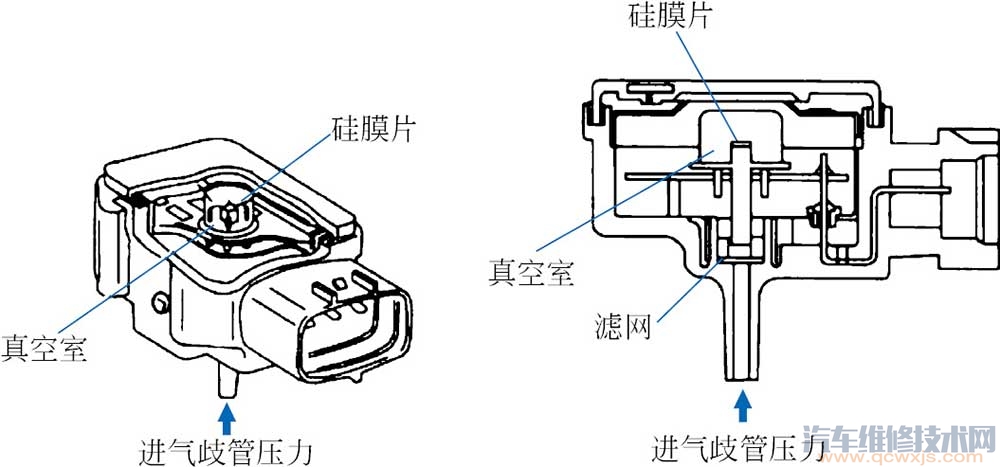 硅膜片
真空室
进气歧管压力
硅膜片
真空室
滤网
进气歧管压力
汽车维修技术网
www.qcwxjs.com