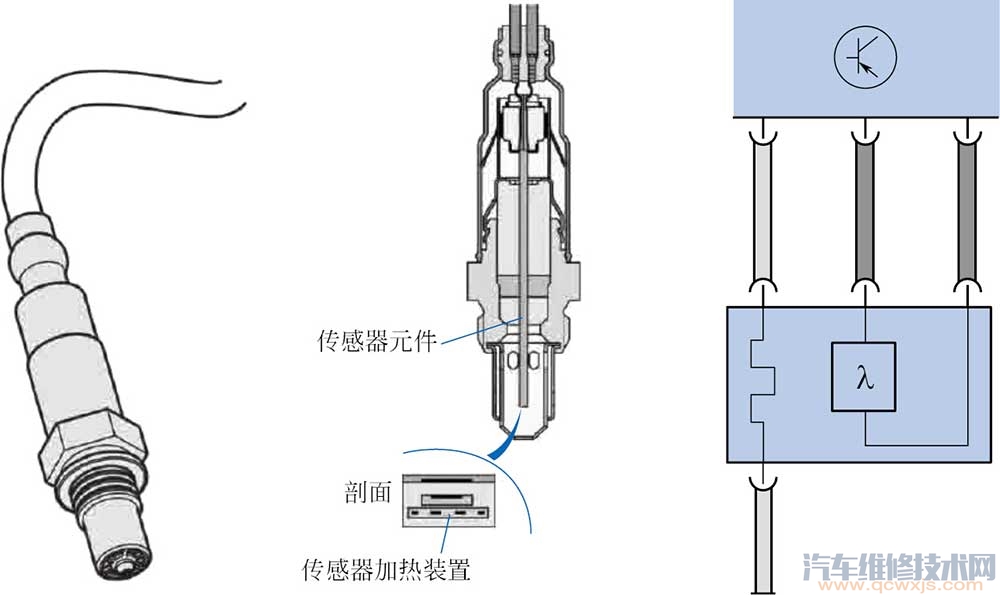 传感器元件

剖面

传感器加热装置

λ

汽车维修技术网
www.qcwxjs.com