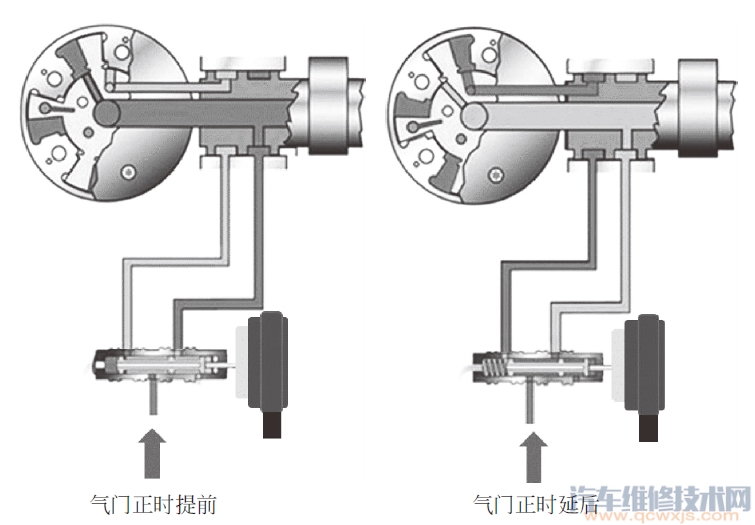 气门正时提前

气门正时延后

汽车维修技术网
www.qcwxjs.com