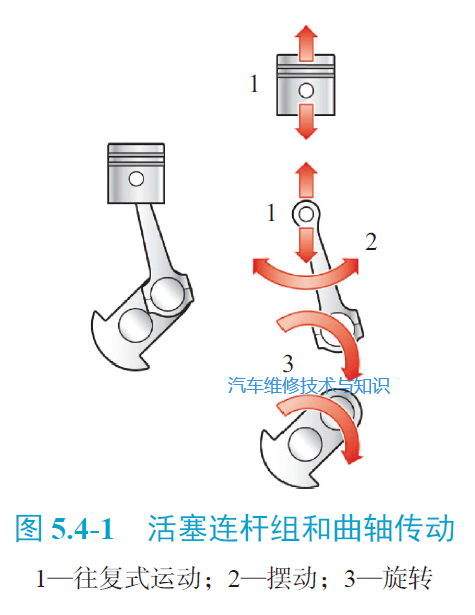 1

1

2

3

汽车维修技术与知识

图 5.4-1　活塞连杆组和曲轴传动

1—往复式运动；2—摆动；3—旋转