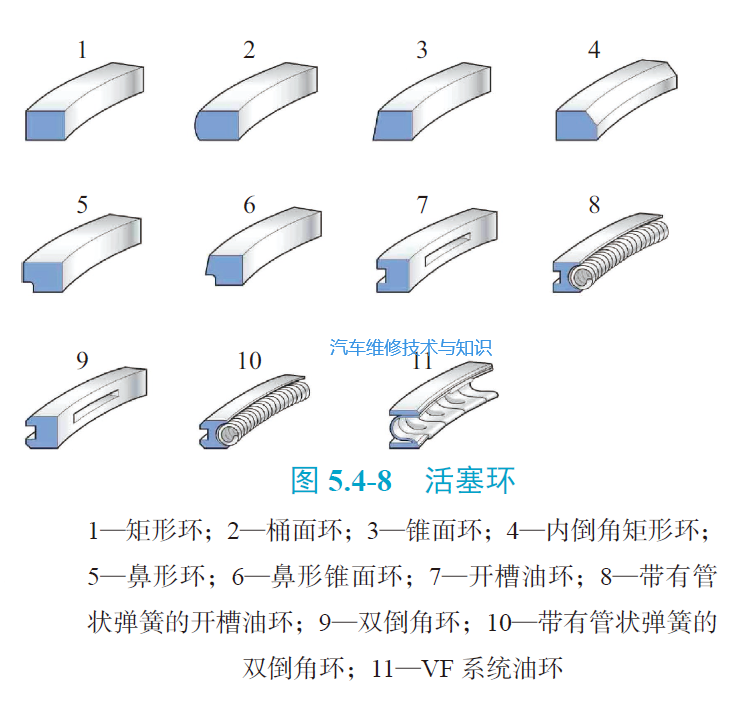 1

2

3

4

5

6

7

8

汽车维修技术与知识

9

10

11

图 5.4-8　活塞环

1—矩形环；2—桶面环；3—锥面环；4—内倒角矩形环；5—鼻形环；6—鼻形锥面环；7—开槽油环；8—带有管状弹簧的开槽油环；9—双倒角环；10—带有管状弹簧的双倒角环；11—VF 系统油环