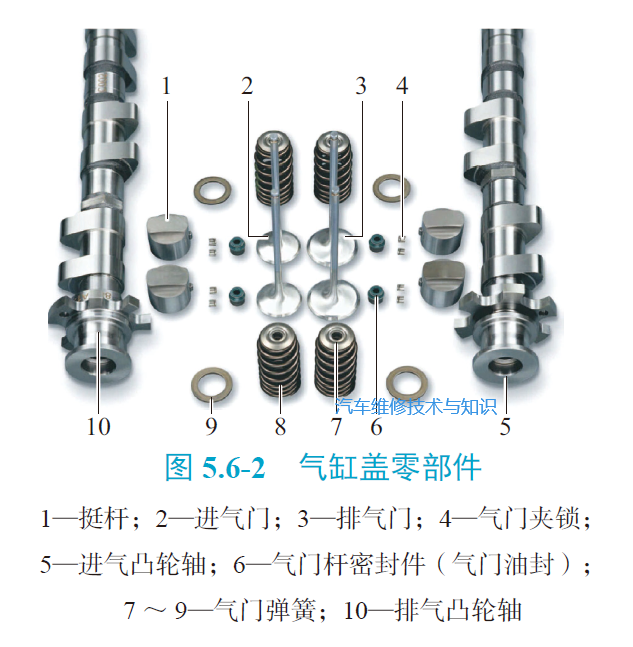 1
2
3
4
10
9
8
7
6
5
汽车维修技术与知识

图 5.6-2 气缸盖零部件

1—挺杆；2—进气门；3—排气门；4—气门夹锁；5—进气凸轮轴；6—气门杆密封件（气门油封）；7 ～ 9—气门弹簧；10—排气凸轮轴