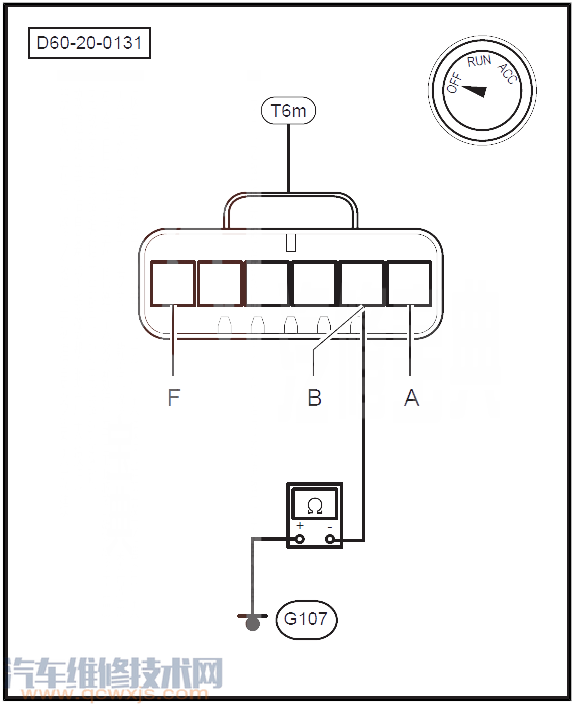 D60-20-0131

OFF RUN ACC

T6m

F

B

A

Ω

+ -

G107

汽车维修技术网
www.qcwxjs.com