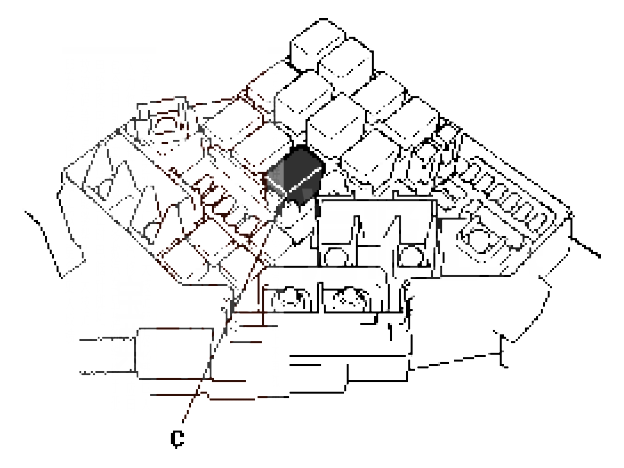 C