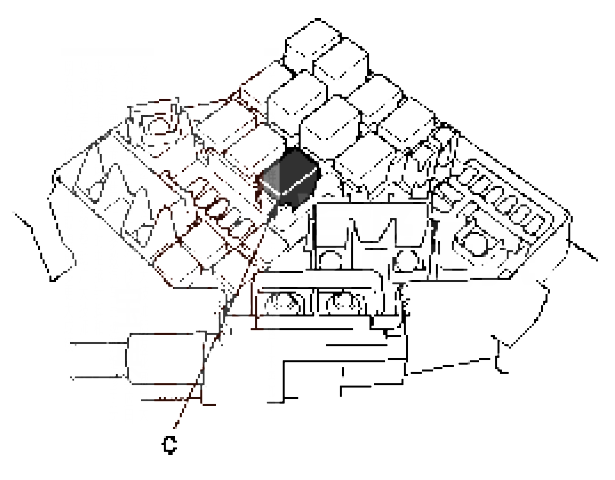 C