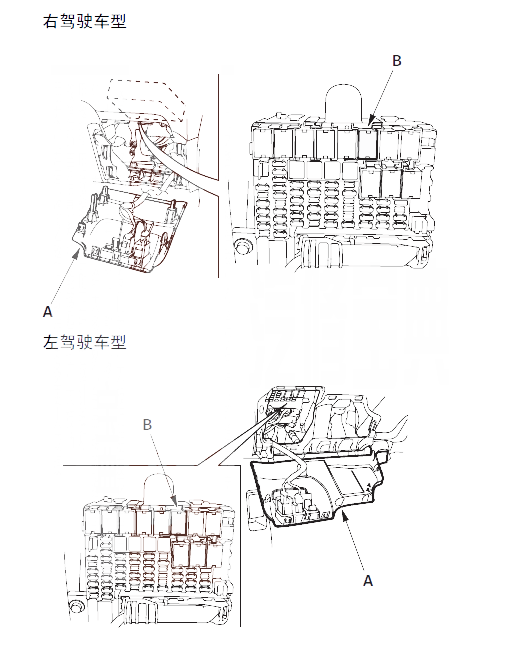 右驾驶车型

B

A

左驾驶车型

B

A