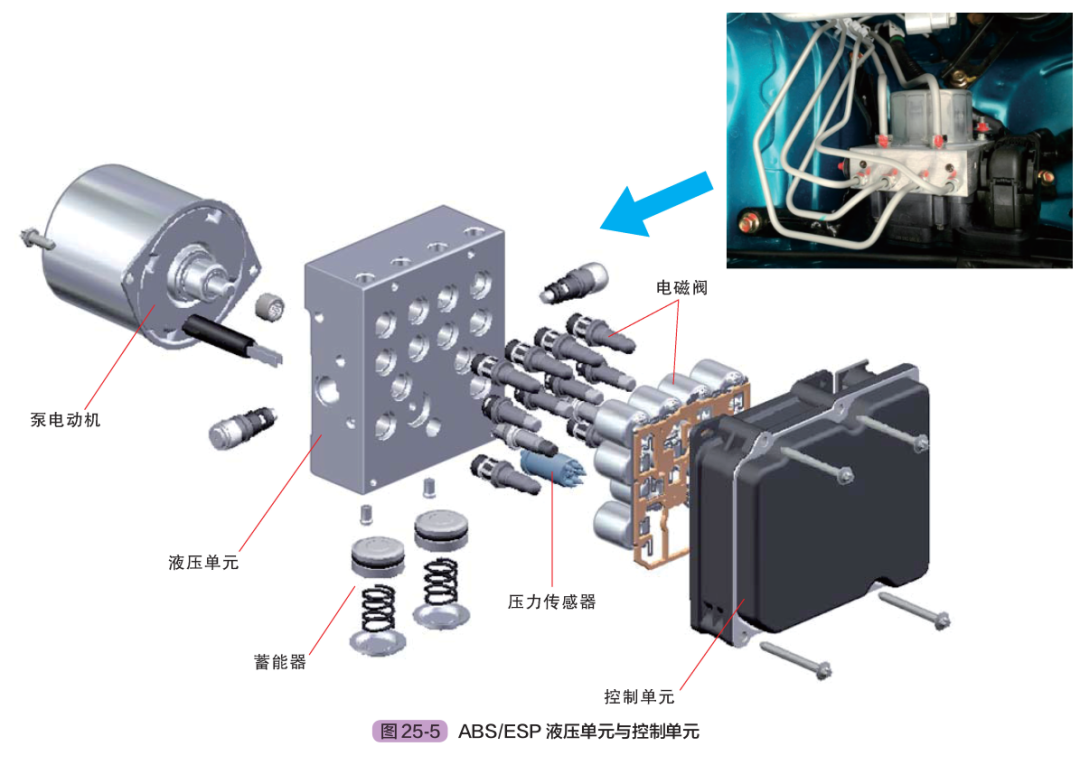 电磁阀

泵电动机

液压单元

压力传感器

蓄能器

控制单元

图 25-5 ABS/ESP 液压单元与控制单元