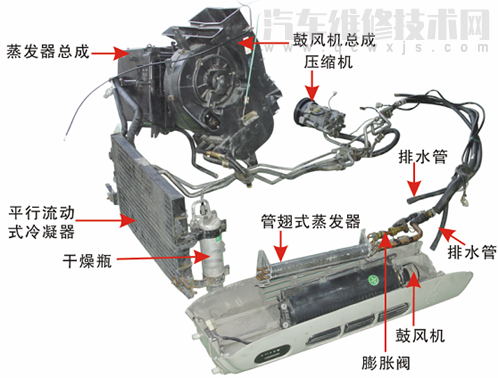 汽车维修技术网
www.qcwxjs.com

蒸发器总成

鼓风机总成

压缩机

排水管

平行流动式冷凝器

管翅式蒸发器

排水管

干燥瓶

鼓风机

膨胀阀