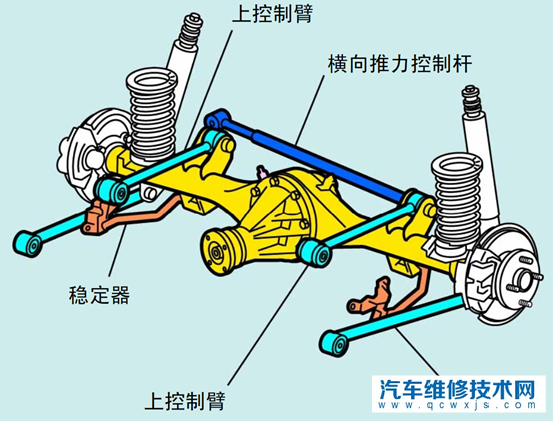 上控制臂

横向推力控制杆

稳定器

上控制臂

汽车维修技术网
www.qcwxjs.com