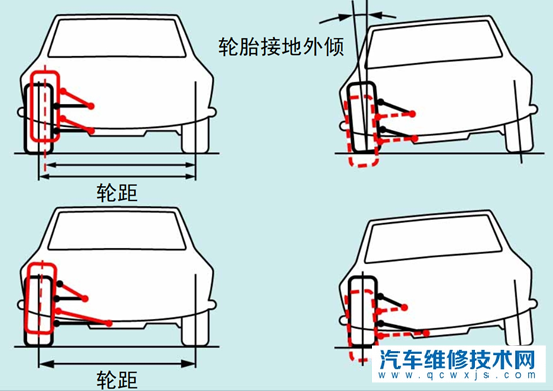 轮胎接地外倾

轮距

轮距

汽车维修技术网
www.qcwxjs.com