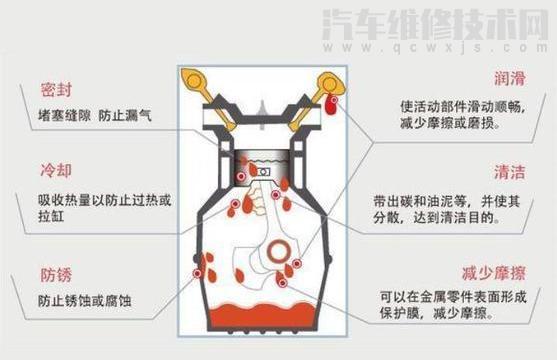 汽车维修技术网
www.qcwxjs.com

密封

堵塞缝隙 防止漏气

冷却

吸收热量以防止过热或拉缸

防锈

防止锈蚀或腐蚀

润滑

使活动部件滑动顺畅，减少摩擦或磨损。

清洁

带出碳和油泥等，并使其分散，达到清洁目的。

减少摩擦

可以在金属零件表面形成保护膜，减少摩擦。