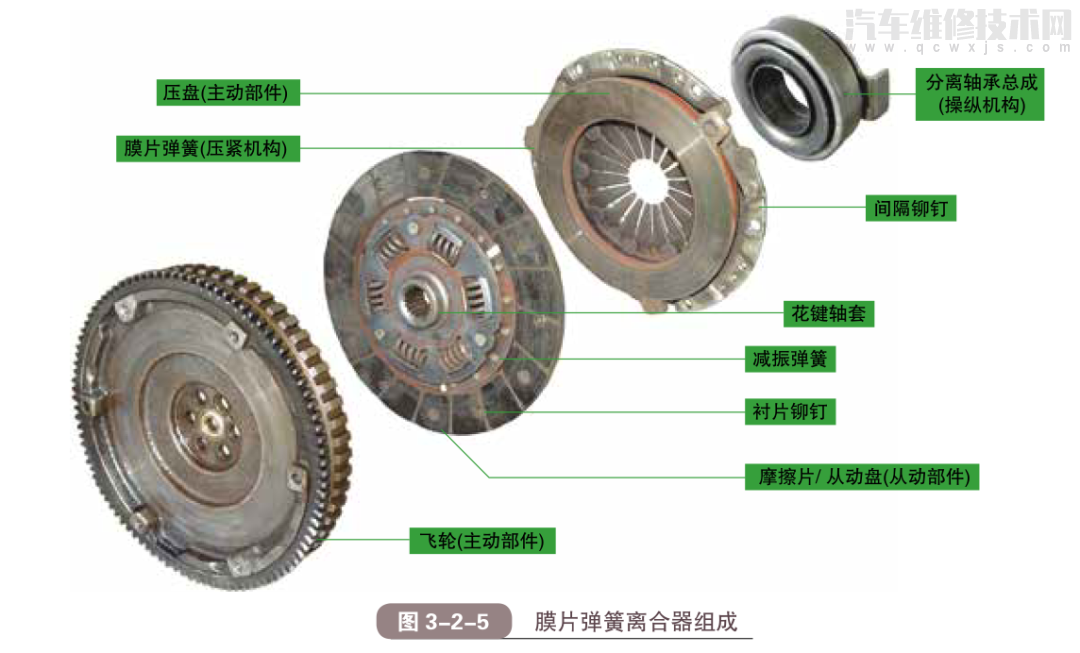 汽车维修技术网
www.qcwxjs.com

压盘(主动部件)

膜片弹簧(压紧机构)

分离轴承总成
(操纵机构)

间隔铆钉

花键轴套

减振弹簧

衬片铆钉

摩擦片/ 从动盘(从动部件)

飞轮(主动部件)

图 3–2–5 膜片弹簧离合器组成