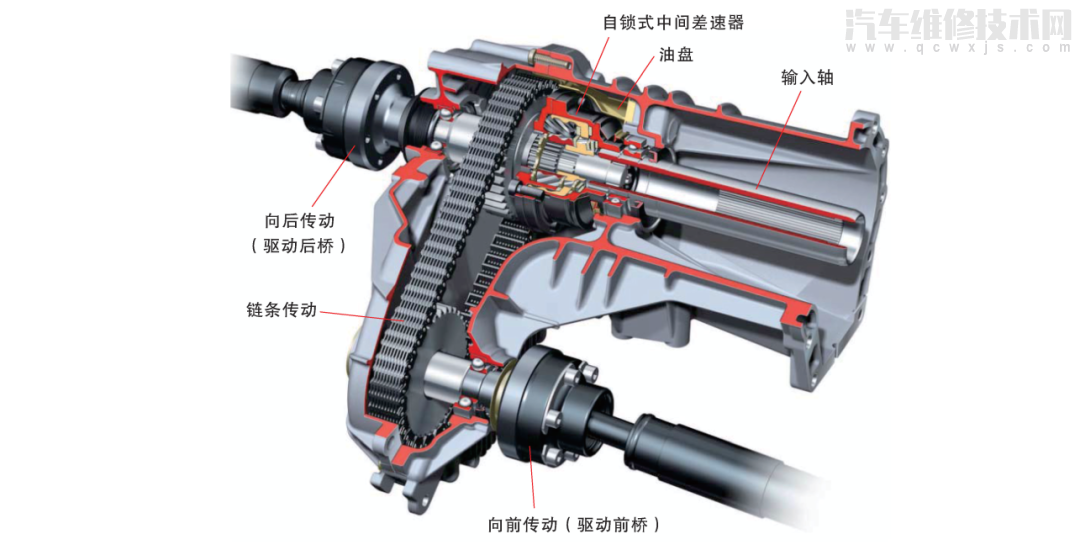 汽车维修技术网
www.qcwxjs.com

自锁式中间差速器

油盘

输入轴

向后传动
（驱动后桥）

链条传动

向前传动（驱动前桥）