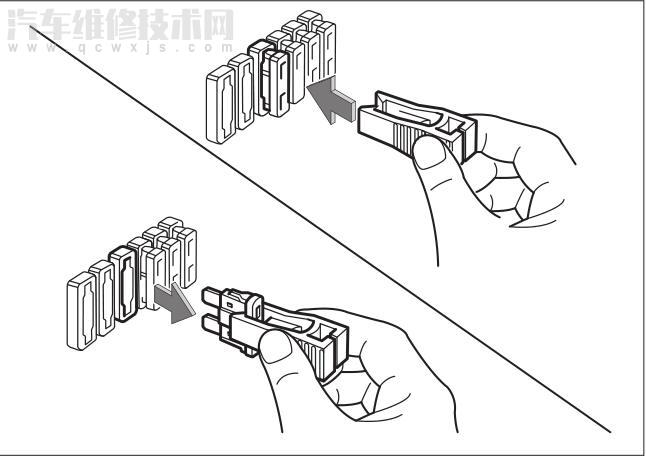 汽车维修技术网
www.qcwxjs.com