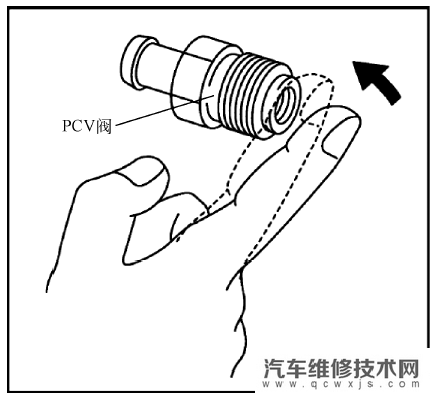 PCV阀

汽车维修技术网
www.qcwxjs.com