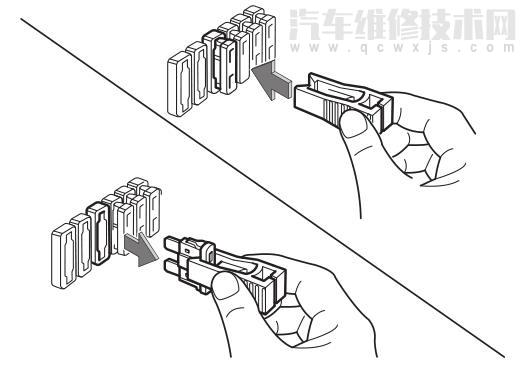 汽车维修技术网
www.qcwxjs.com