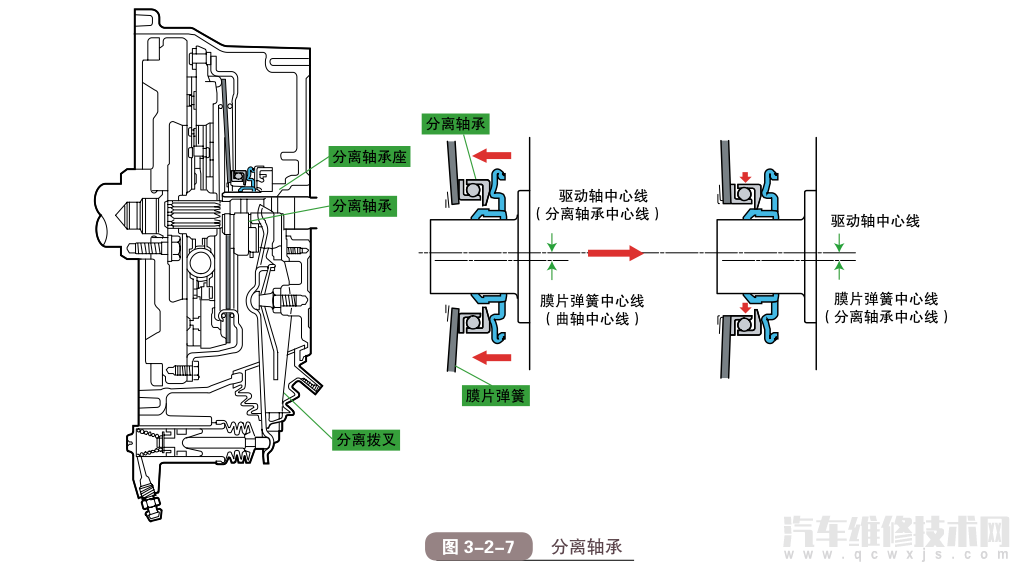 分离轴承座

分离轴承

分离拨叉

分离轴承

驱动轴中心线
（分离轴承中心线）

膜片弹簧中心线
（曲轴中心线）

膜片弹簧

驱动轴中心线

膜片弹簧中心线
（分离轴承中心线）

图 3-2-7 分离轴承

汽车维修技术网
www.qcwxjs.com