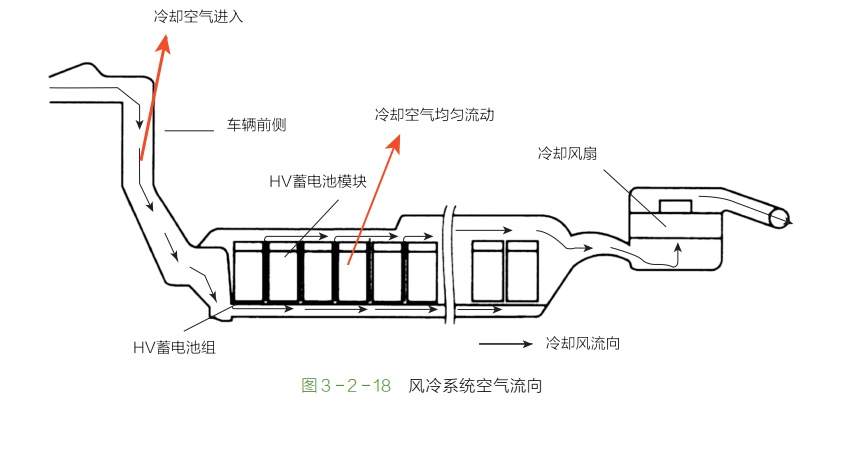 冷却空气进入

车辆前侧

冷却空气均匀流动

冷却风扇

HV蓄电池模块

HV蓄电池组

冷却风流向

图 3－2－18　风冷系统空气流向