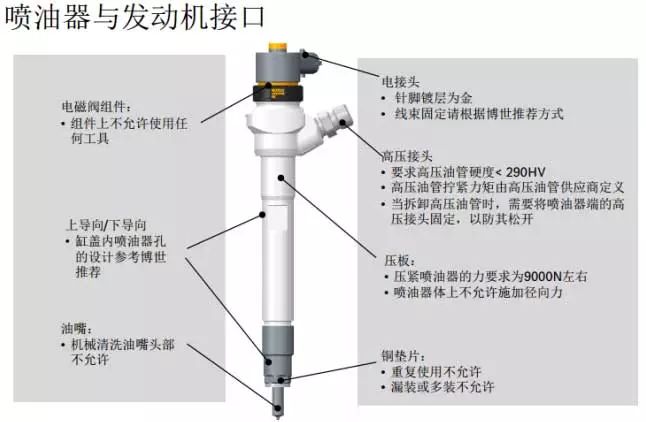 喷油器与发动机接口

电磁阀组件：
• 组件上不允许使用任何工具

上导向/下导向
• 缸盖内喷油器孔的设计参考博世推荐

油嘴：
• 机械清洗油嘴头部不允许

电接头
• 针脚镀层为金
• 线束固定请根据博世推荐方式

高压接头
• 要求高压油管硬度< 290HV
• 高压油管拧紧力矩由高压油管供应商定义
• 当拆卸高压油管时，需要将喷油器端的高压接头固定，以防其松开

压板：
• 压紧喷油器的力要求为9000N左右
• 喷油器体上不允许施加径向力

铜垫片：
• 重复使用不允许
• 漏装或多装不允许