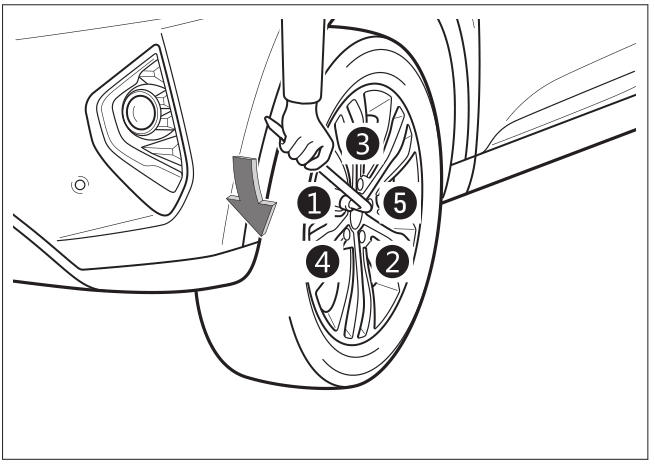 3
1
5
4
2