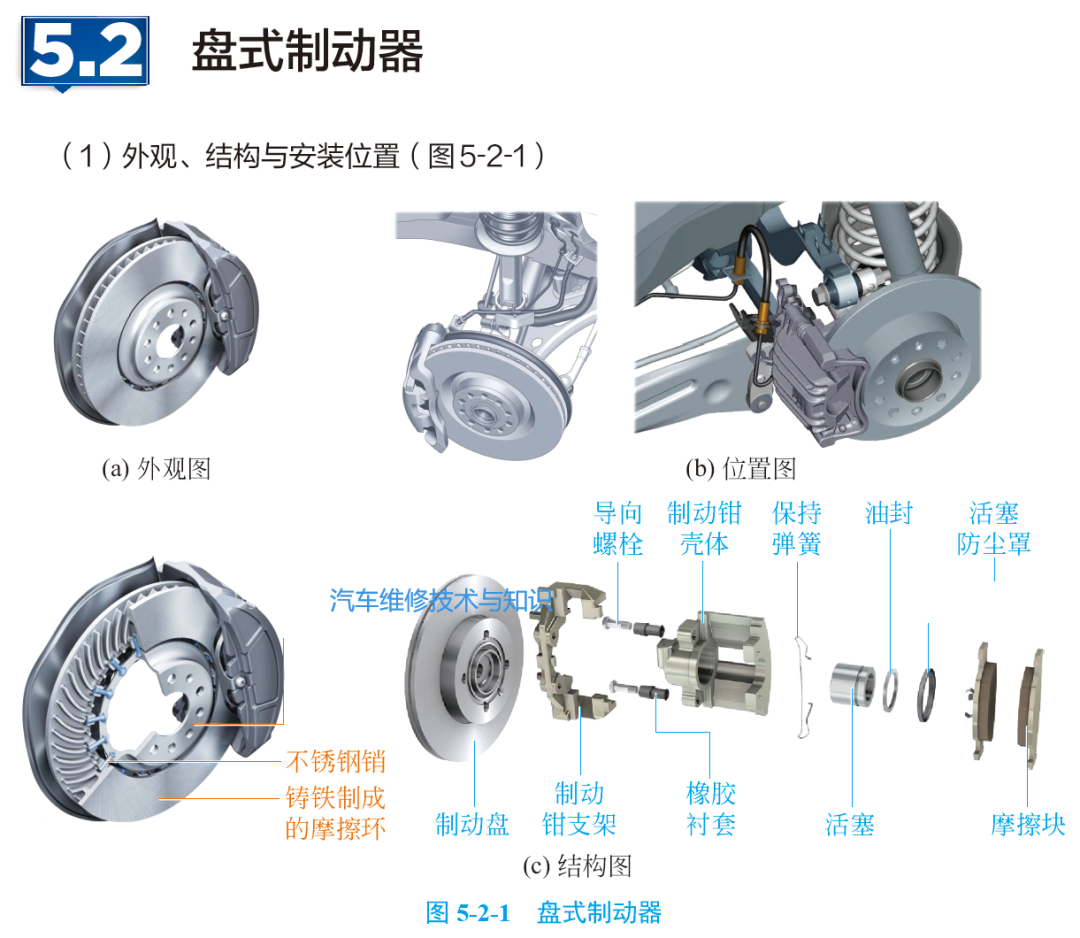 5.2 盘式制动器

（1）外观、结构与安装位置（图5-2-1）

(a) 外观图

(b) 位置图

导向螺栓

制动钳壳体

保持弹簧

油封

活塞防尘罩

汽车维修技术与知识

不锈钢销

铸铁制成的摩擦环

制动盘

制动钳支架

橡胶衬套

活塞

摩擦块

(c) 结构图

图 5-2-1　盘式制动器