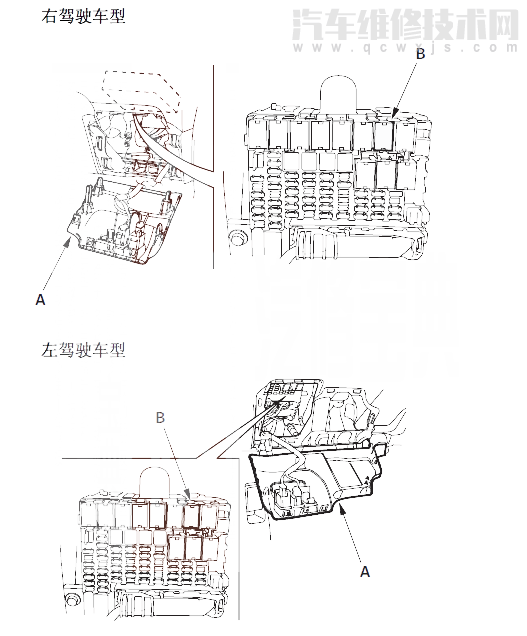 右驾驶车型

汽车维修技术网
www.qcwxjs.com

B

A

左驾驶车型

B

A