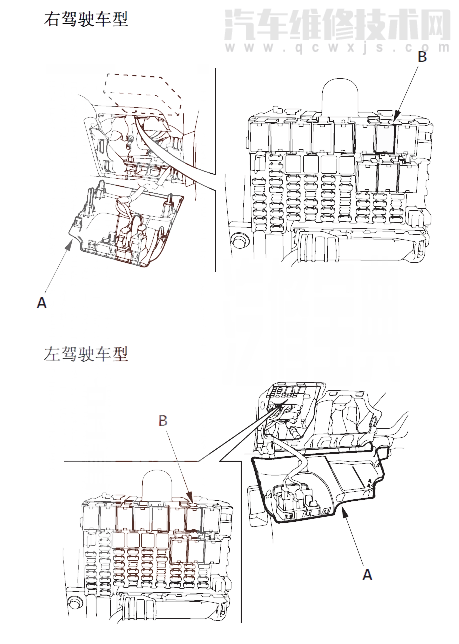 右驾驶车型

汽车维修技术网
www.qcwxjs.com

B

A

左驾驶车型

B

A