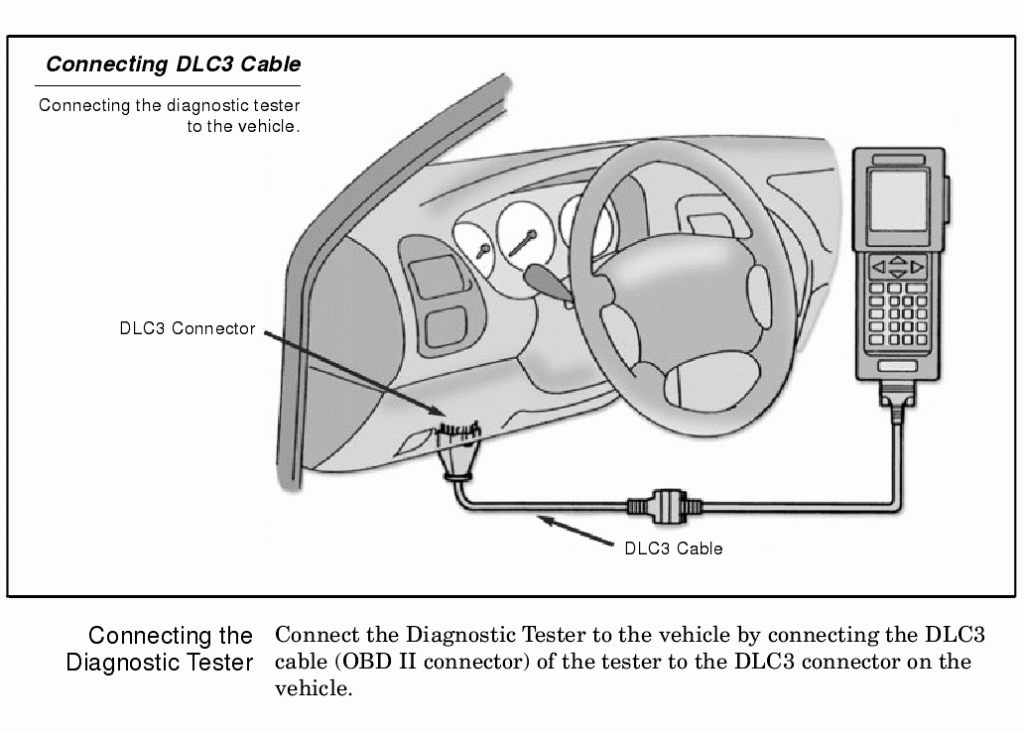 Connecting DLC3 Cable

Connecting the diagnostic tester to the vehicle.

DLC3 Connector

DLC3 Cable

Connecting the Diagnostic Tester

Connect the Diagnostic Tester to the vehicle by connecting the DLC3 cable (OBD II connector) of the tester to the DLC3 connector on the vehicle.