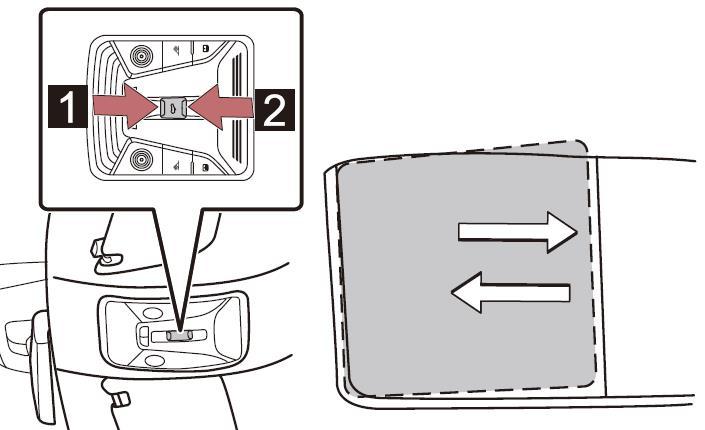 1
2