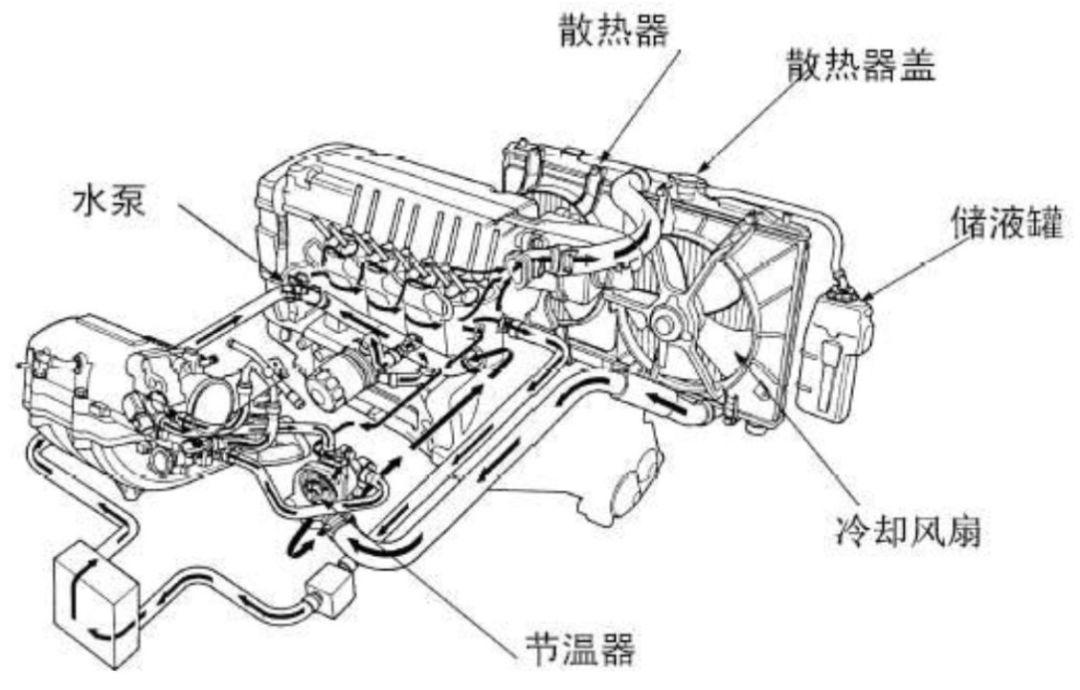 散热器
散热器盖
水泵
储液罐
冷却风扇
节温器